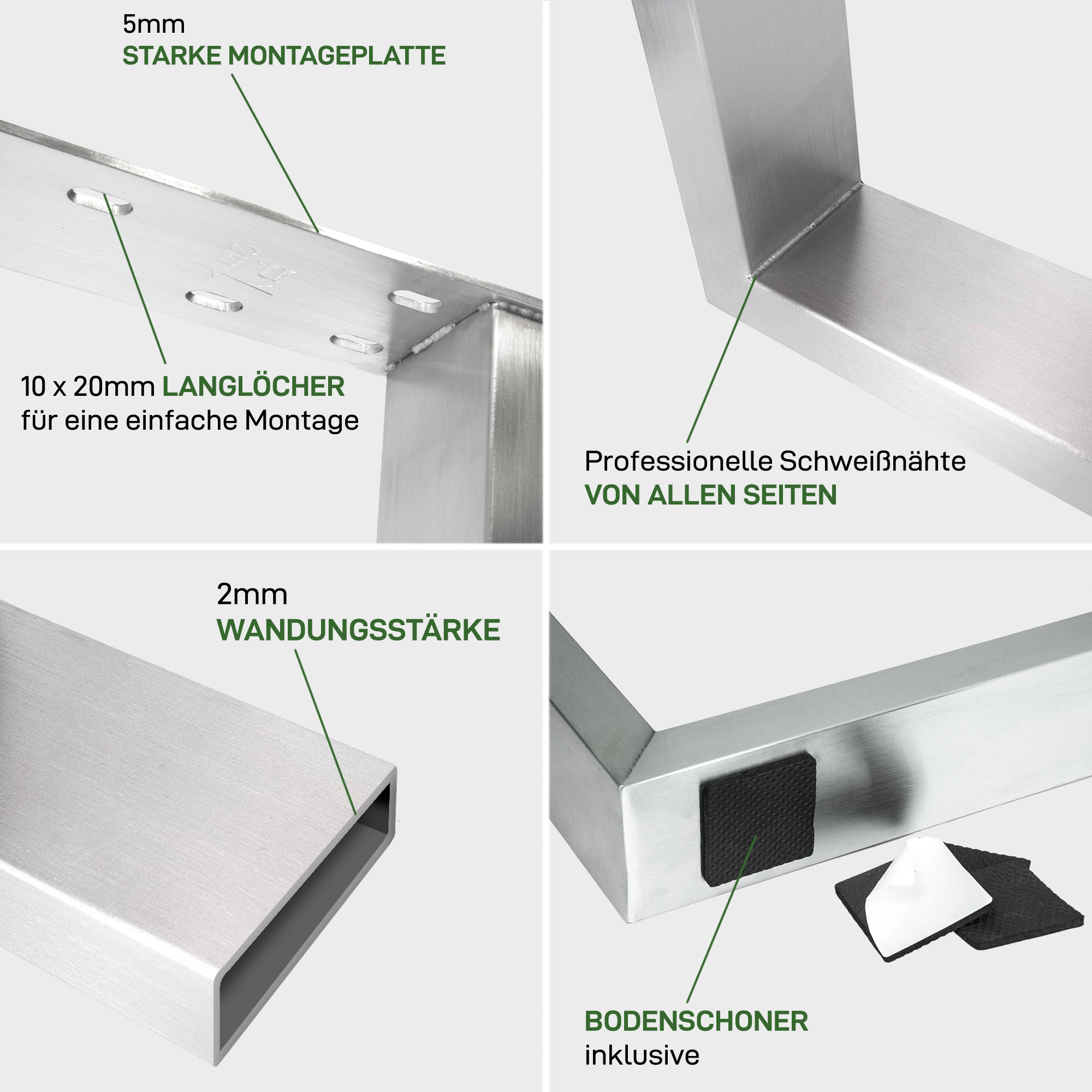 5mm
STARKE MONTAGEPLATTE

10 x 20mm LANGLÖCHER
für eine einfache Montage

Professionelle Schweißnähte
VON ALLEN SEITEN

2mm
WANDUNGSSTÄRKE

BODENSCHONER
inklusive